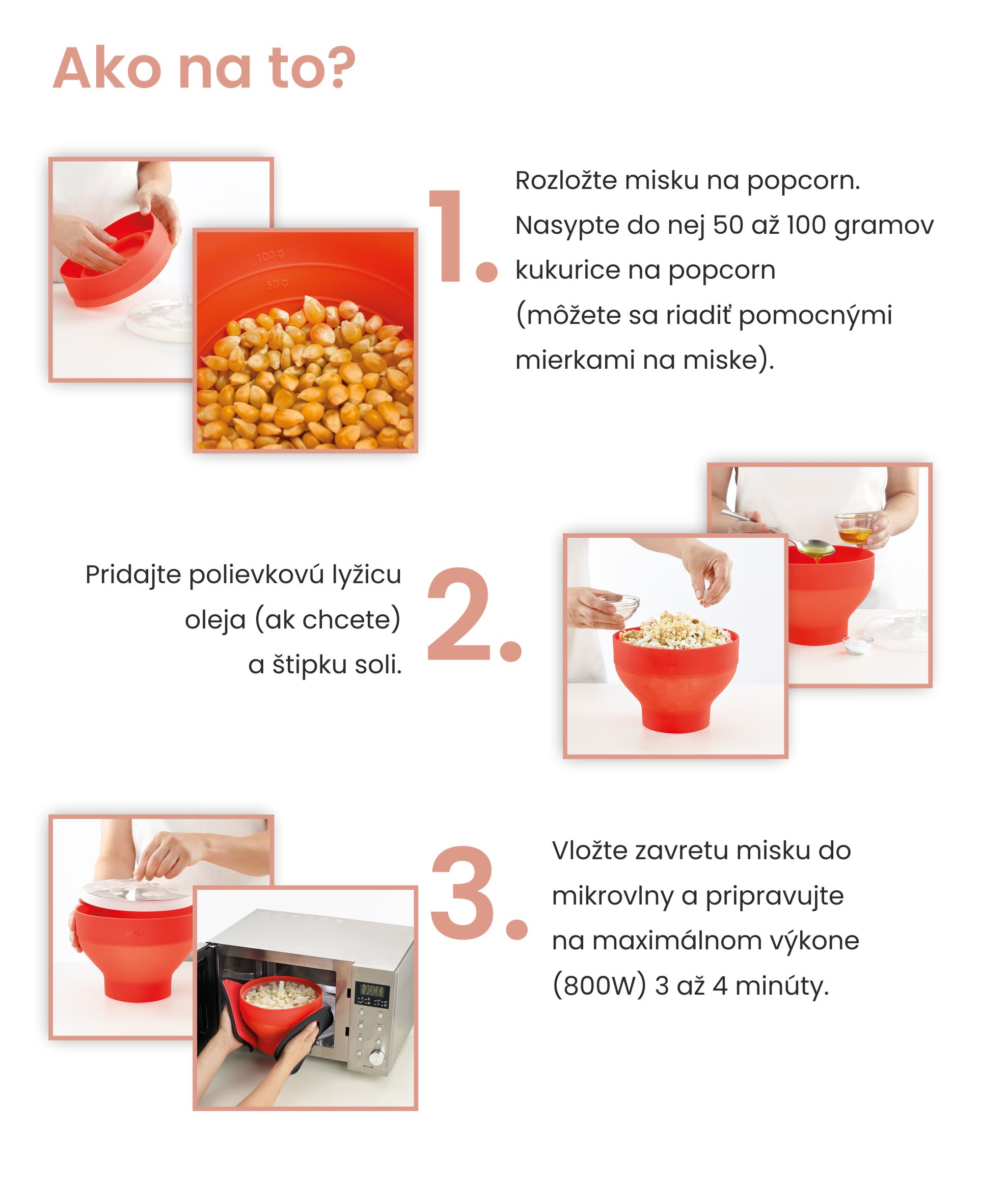 Ako na to?

100 g

50 g

1.

Rozložte misku na popcorn. Nasypte do nej 50 až 100 gramov kukurice na popcorn (môžete sa riadiť pomocnými mierkami na miske).

Pridajte polievkovú lyžicu oleja (ak chcete) a štipku soli.

2.

3.

Vložte zavretu misku do mikrovlny a pripravujte na maximálnom výkone (800W) 3 až 4 minúty.